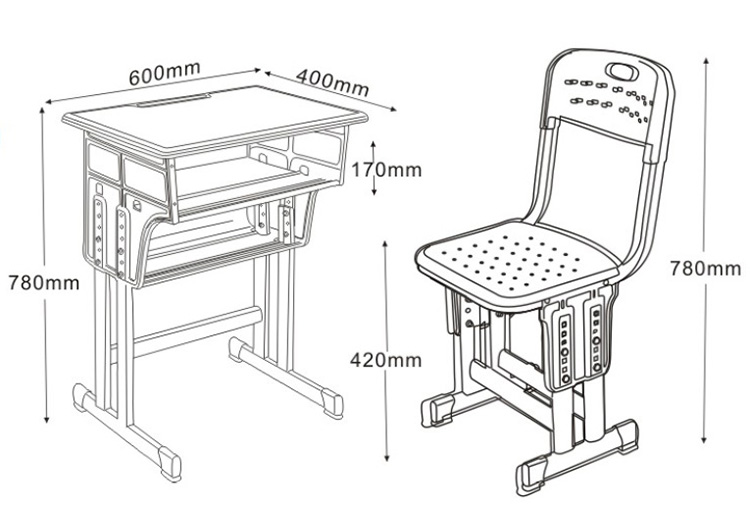 600mm
400mm
170mm
780mm
420mm
780mm