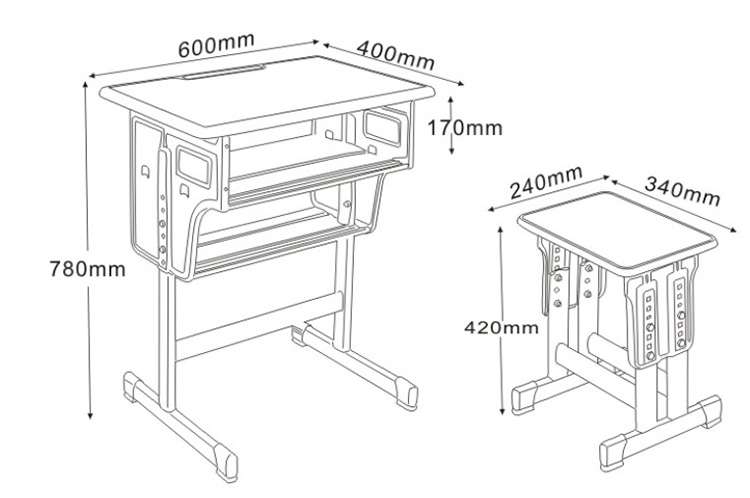 600mm
400mm
170mm
780mm
240mm
340mm
420mm