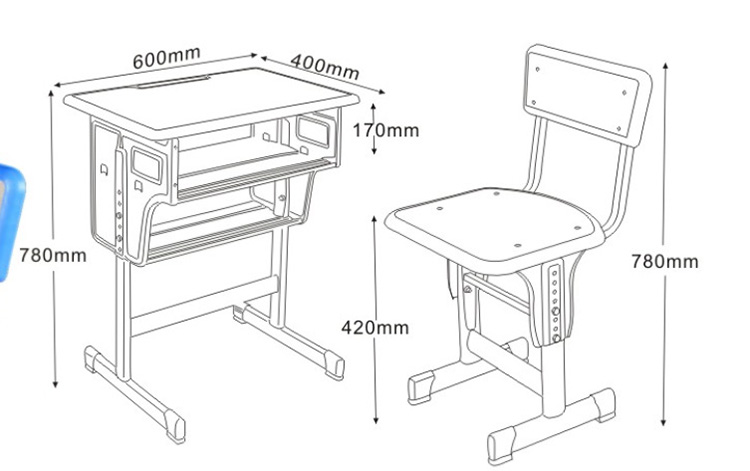 600mm
400mm
170mm
780mm
420mm
780mm