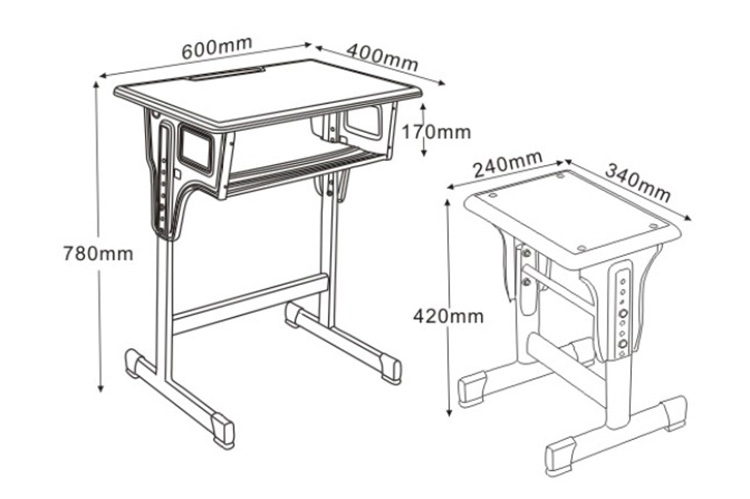 600mm
400mm
170mm
780mm
240mm
340mm
420mm