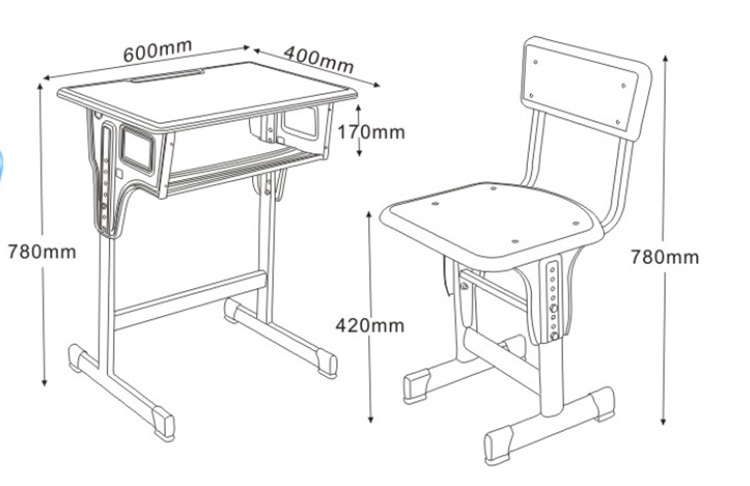 600mm
400mm
170mm
780mm
420mm
780mm