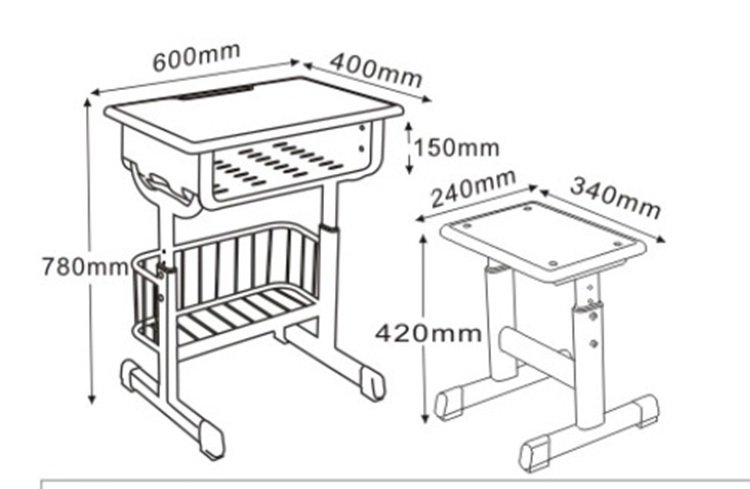 600mm
400mm
150mm
780mm
240mm
340mm
420mm