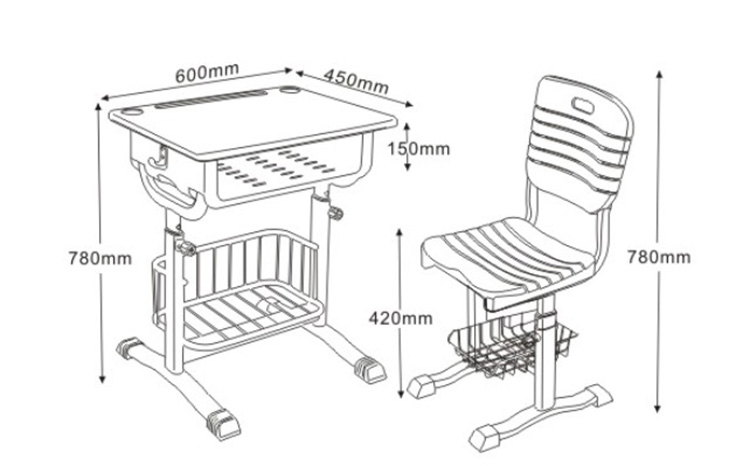 600mm
450mm
150mm
780mm
420mm
780mm