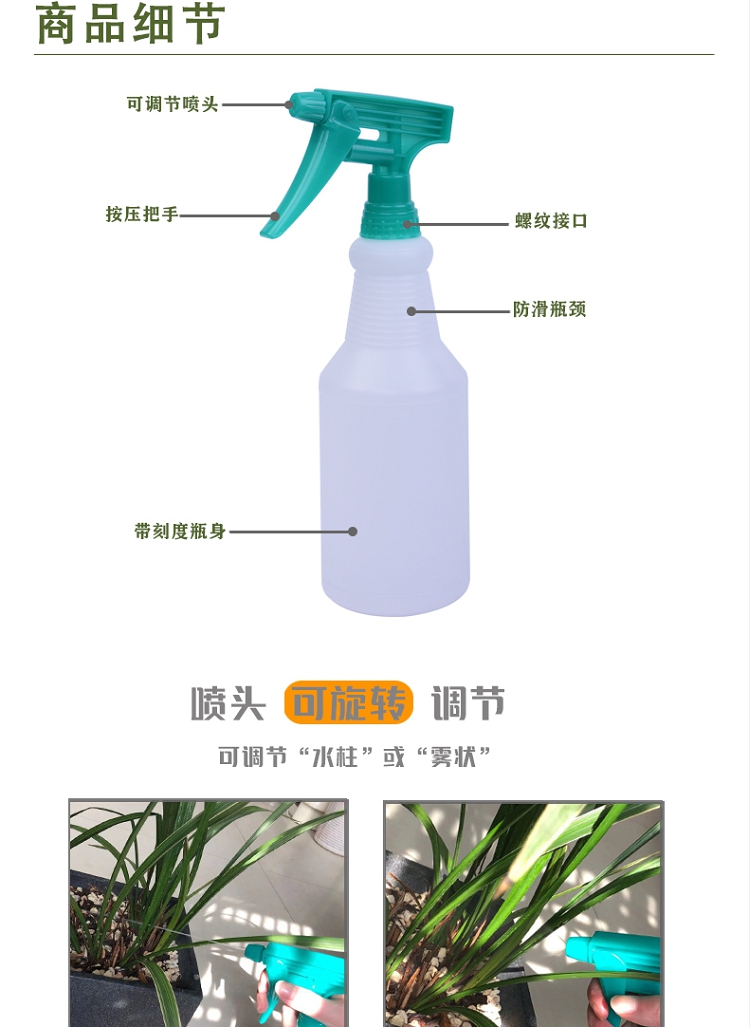 商品细节

可调节喷头

按压把手

螺纹接口

防滑瓶颈

带刻度瓶身

喷头 可旋转 调节

可调节“水柱”或“雾状”