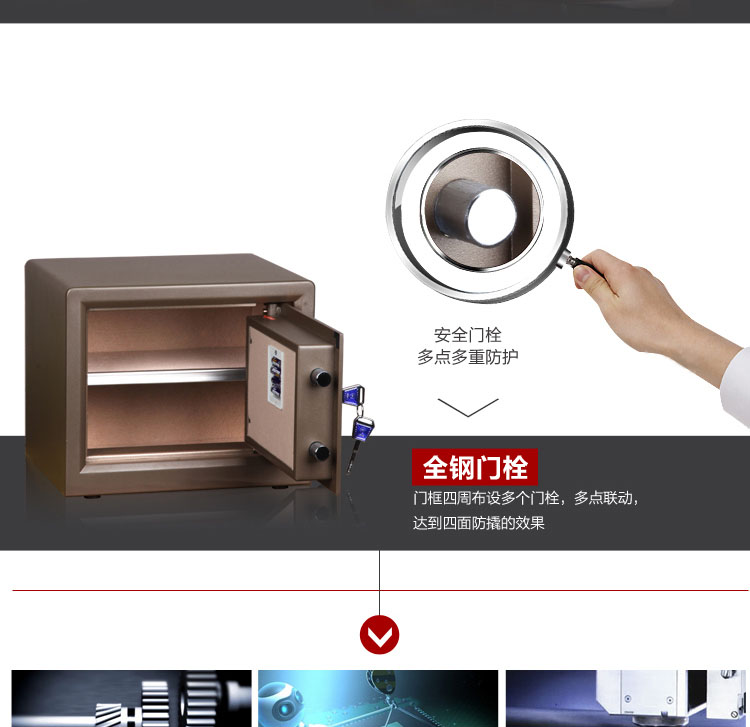 安全门栓
多点多重防护

全钢门栓

门框四周布设多个门栓，多点联动，达到四面防撬的效果