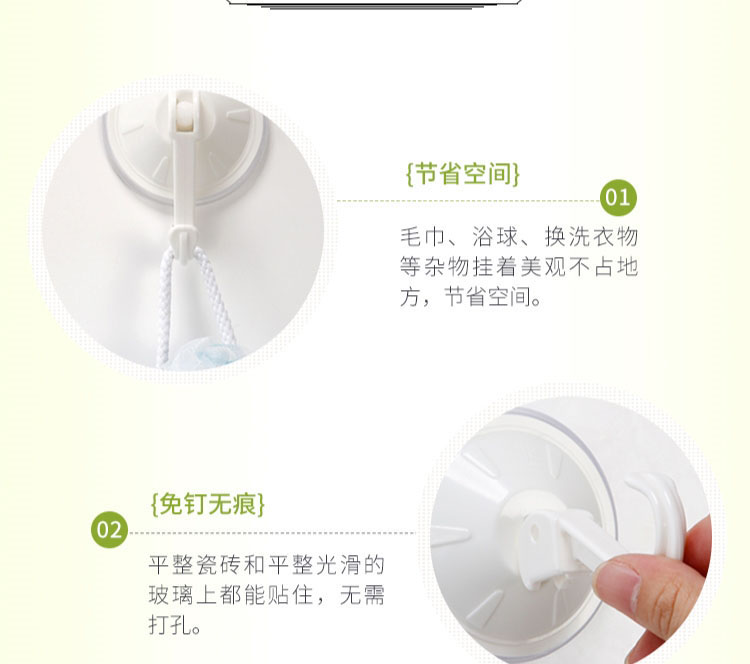 {节省空间}

01

毛巾、浴球、换洗衣物等杂物挂着美观不占地方，节省空间。

{免钉无痕}

02

平整瓷砖和平整光滑的玻璃上都能贴住，无需打孔。