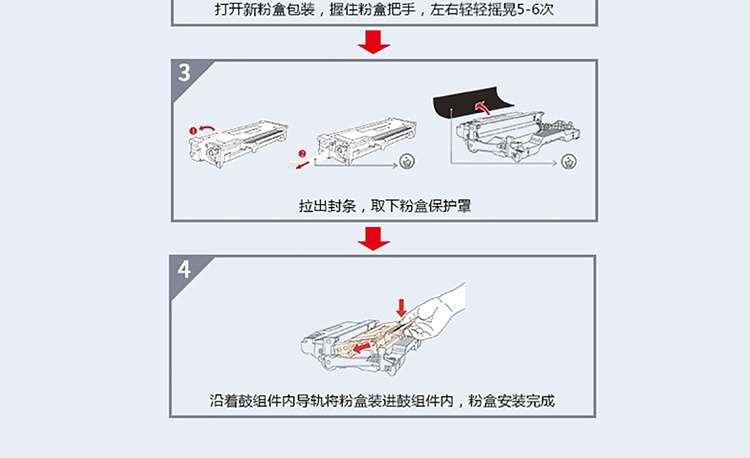 打开新粉盒包装，握住粉盒把手，左右轻轻摇晃5-6次

3

1

2

拉出封条，取下粉盒保护罩

4

沿着鼓组件内导轨将粉盒装进鼓组件内，粉盒安装完成