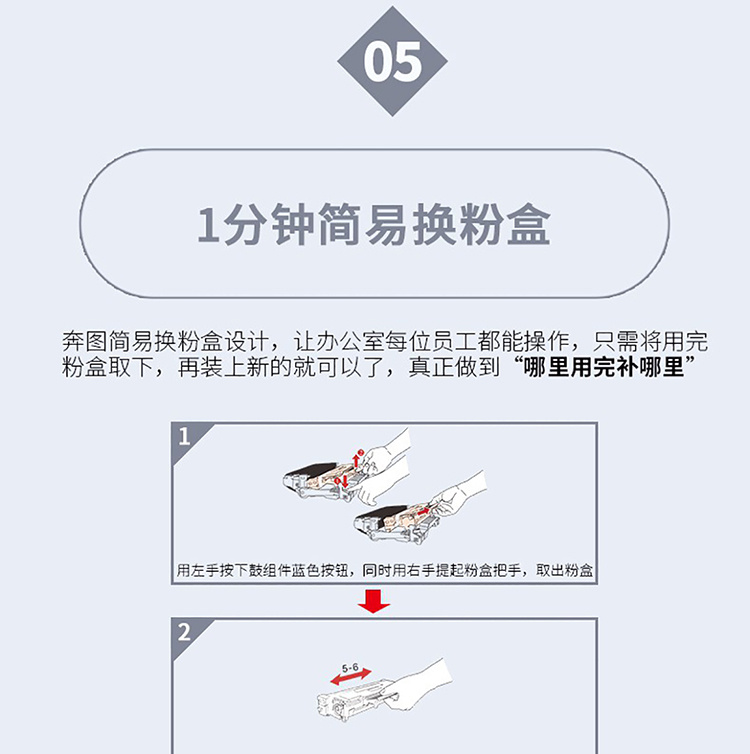 05

1分钟简易换粉盒

奔图简易换粉盒设计，让办公室每位员工都能操作，只需将用完粉盒取下，再装上新的就可以了，真正做到“哪里用完补哪里”

1

用左手按下鼓组件蓝色按钮，同时用右手提起粉盒把手，取出粉盒

2

5-6