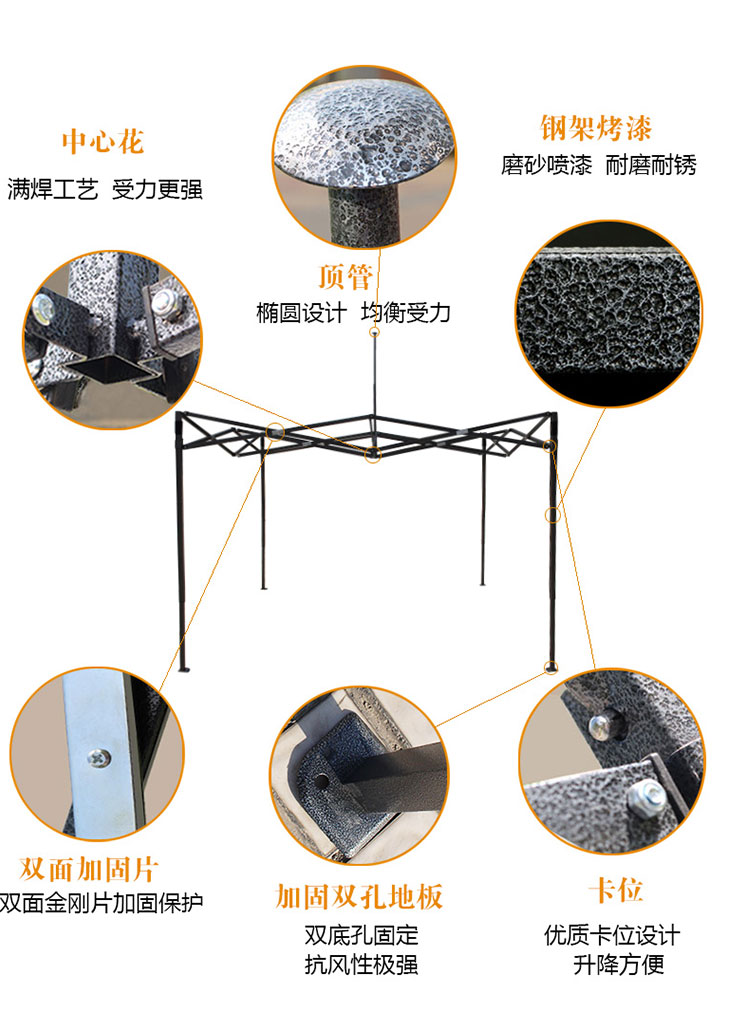 中心花
满焊工艺 受力更强

钢架烤漆
磨砂喷漆 耐磨耐锈

顶管
椭圆设计 均衡受力

双面加固片
双面金刚片加固保护

加固双孔地板
双底孔固定
抗风性极强

卡位
优质卡位设计
升降方便