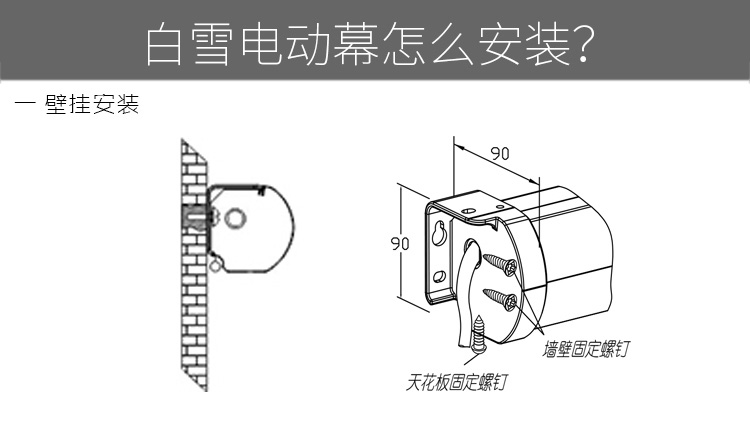 白雪电动幕怎么安装?

一 壁挂安装

90

90

墙壁固定螺钉

天花板固定螺钉