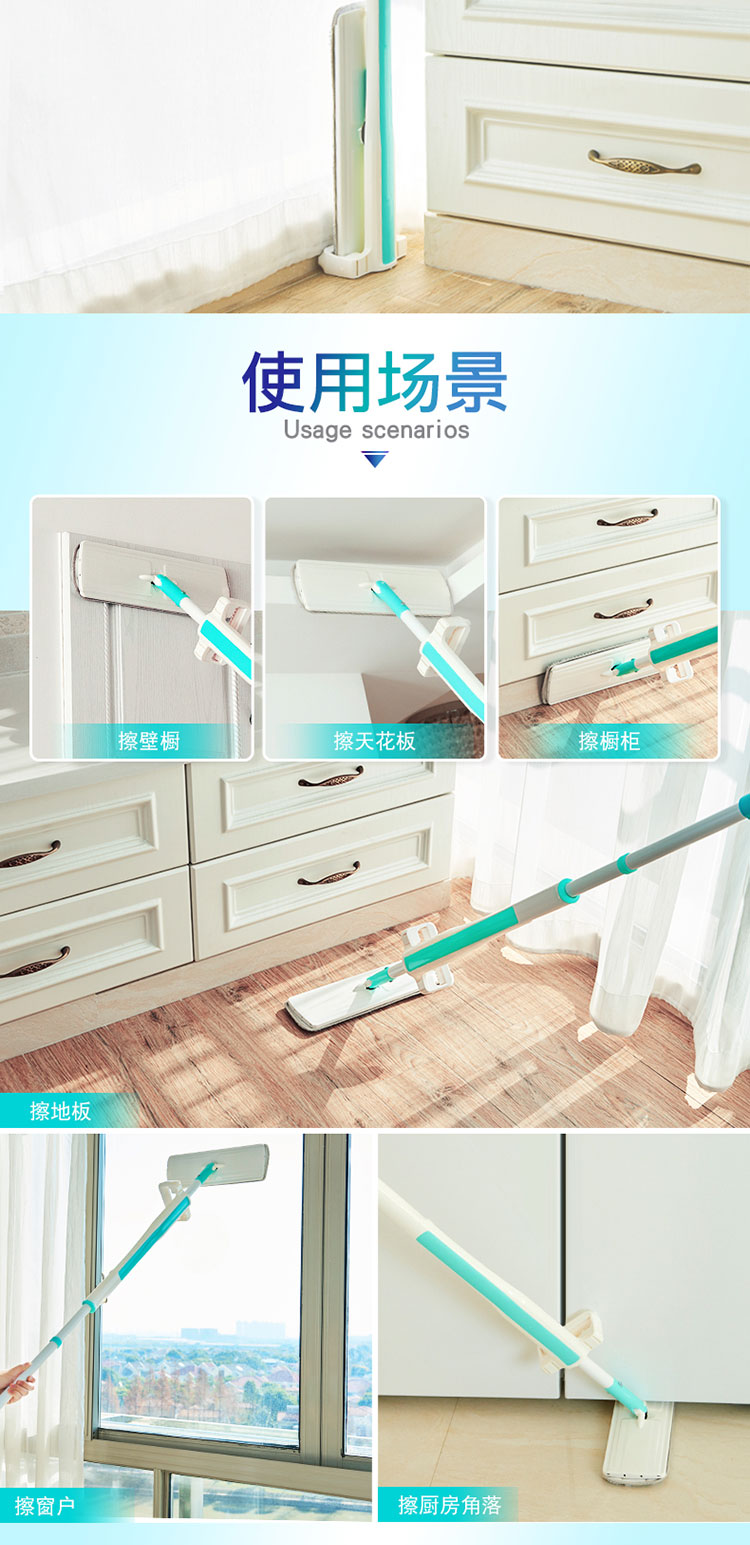 使用场景
Usage scenarios

擦壁橱

擦天花板

擦橱柜

擦地板

擦窗户

擦厨房角落