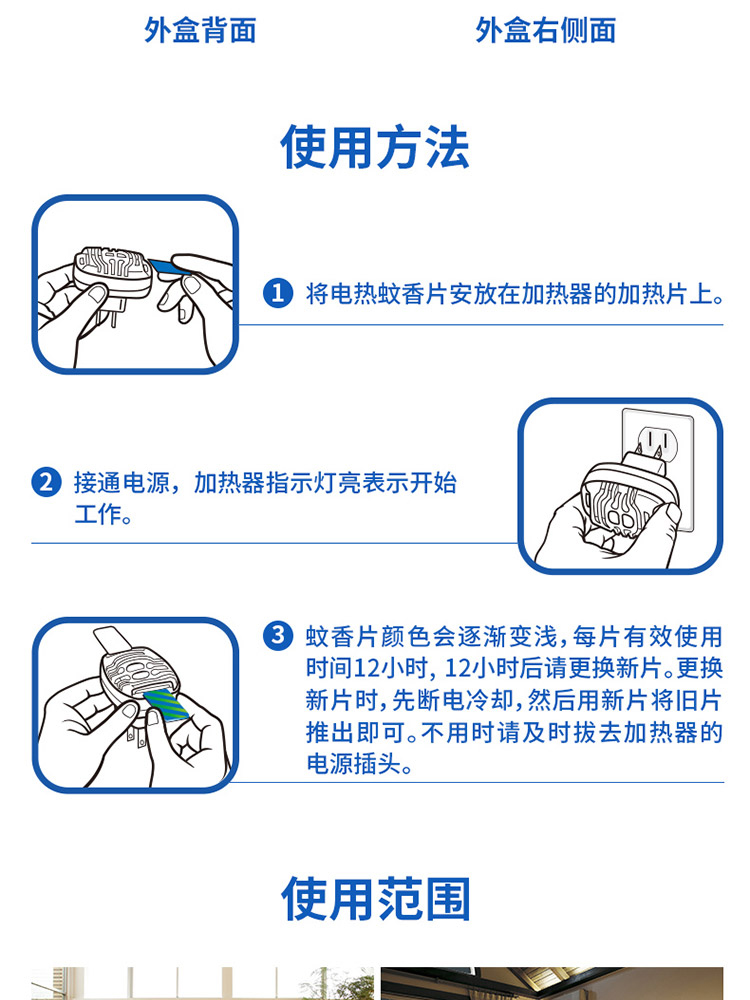 外盒背面

外盒右侧面

使用方法

1 将电热蚊香片安放在加热器的加热片上。

2 接通电源，加热器指示灯亮表示开始工作。

3 蚊香片颜色会逐渐变浅，每片有效使用时间12小时，12小时后请更换新片。更换新片时，先断电冷却，然后用新片将旧片推出即可。不用时请及时拔去加热器的电源插头。

使用范围