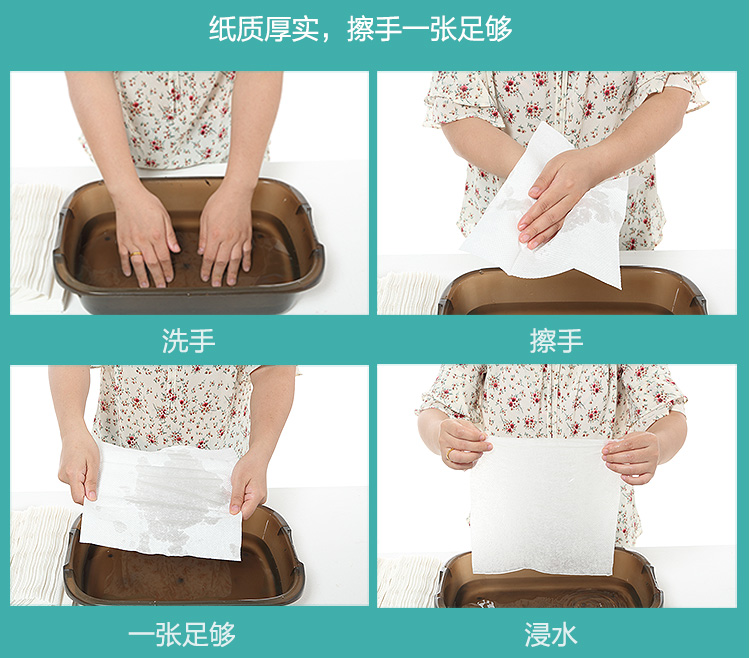 纸质厚实，擦手一张足够

洗手

擦手

一张足够

浸水