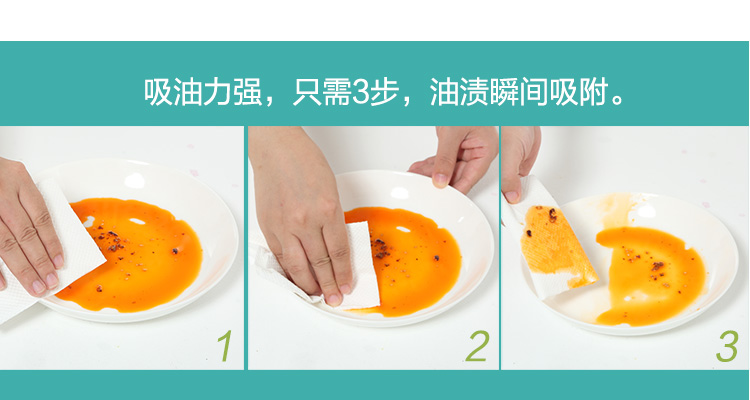 吸油力强，只需3步，油渍瞬间吸附。

1

2

3