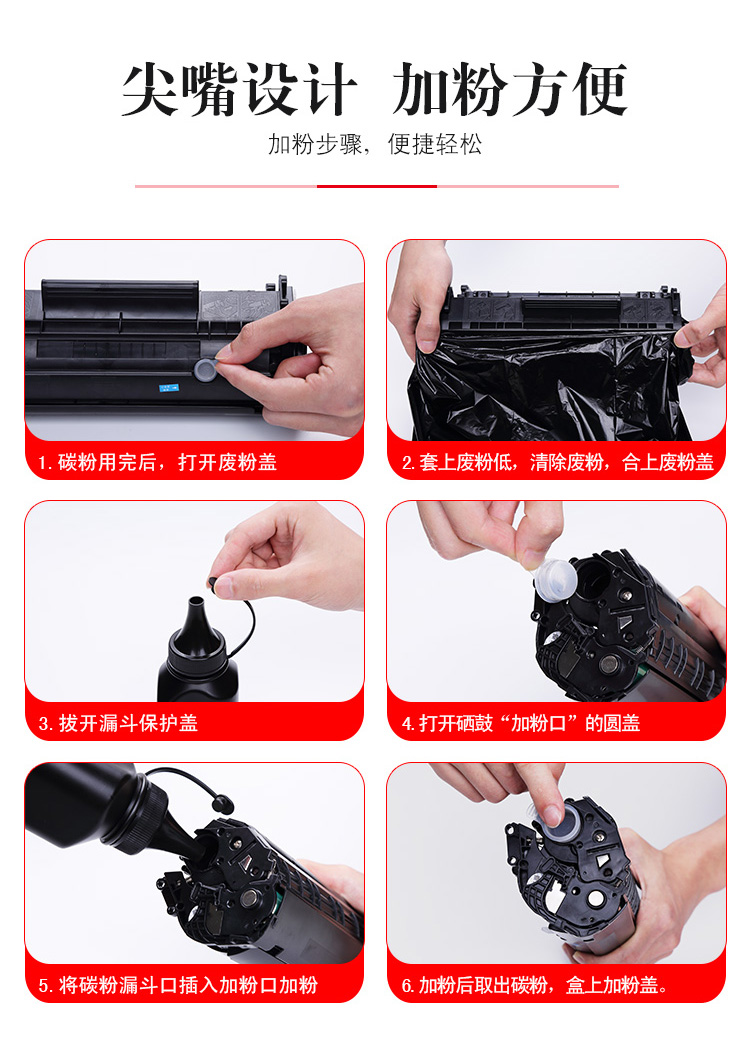 尖嘴设计 加粉方便

加粉步骤，便捷轻松

1. 碳粉用完后，打开废粉盖

2. 套上废粉低，清除废粉，合上废粉盖

3. 拔开漏斗保护盖

4. 打开硒鼓“加粉口”的圆盖

5. 将碳粉漏斗口插入加粉口加粉

6. 加粉后取出碳粉，盒上加粉盖。