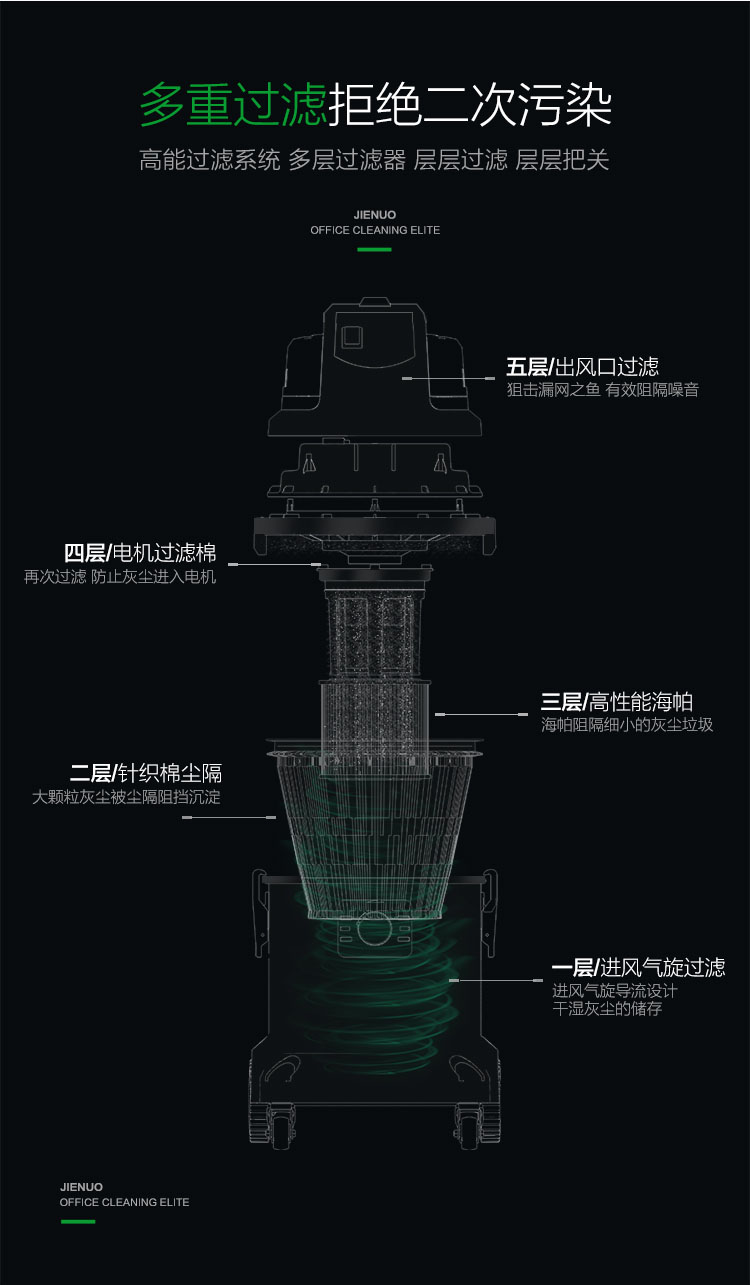 多重过滤拒绝二次污染

高能过滤系统 多层过滤器 层层过滤 层层把关

JIENUO
OFFICE CLEANING ELITE

五层/出风口过滤
狙击漏网之鱼 有效阻隔噪音

四层/电机过滤棉
再次过滤 防止灰尘进入电机

三层/高性能海帕
海帕阻隔细小的灰尘垃圾

二层/针织棉尘隔
大颗粒灰尘被尘隔阻挡沉淀

一层/进风气旋过滤
进风气旋导流设计
干湿灰尘的储存

JIENUO
OFFICE CLEANING ELITE