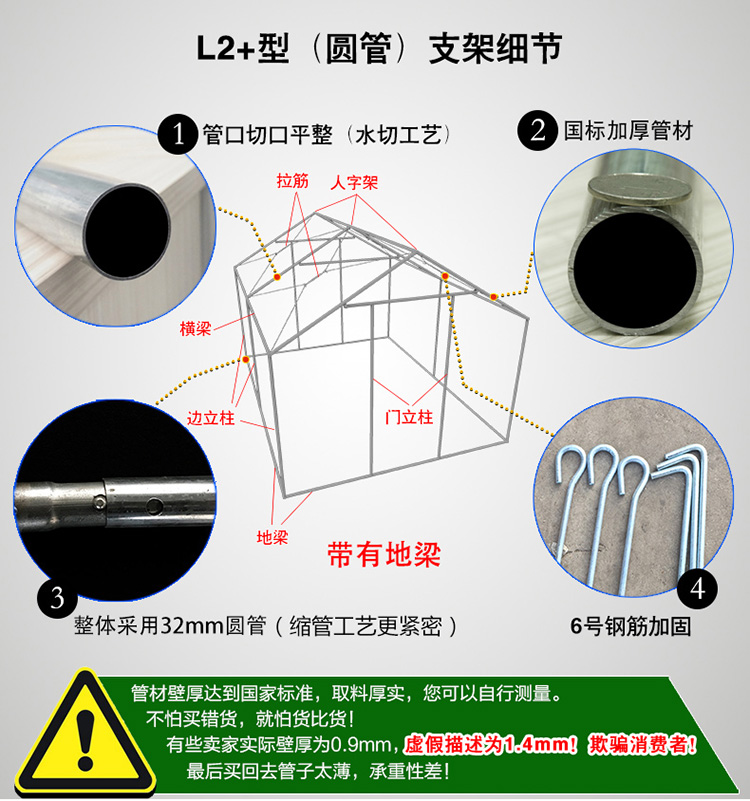 L2+型（圆管）支架细节

1 管口切口平整（水切工艺）

2 国标加厚管材

拉筋

人字架

横梁

边立柱

门立柱

地梁

带有地梁

3

整体采用32mm圆管（缩管工艺更紧密）

4

6号钢筋加固

管材壁厚达到国家标准，取料厚实，您可以自行测量。
不怕买错货，就怕货比货！
有些卖家实际壁厚为0.9mm，虚假描述为1.4mm！欺骗消费者！
最后买回去管子太薄，承重性差！