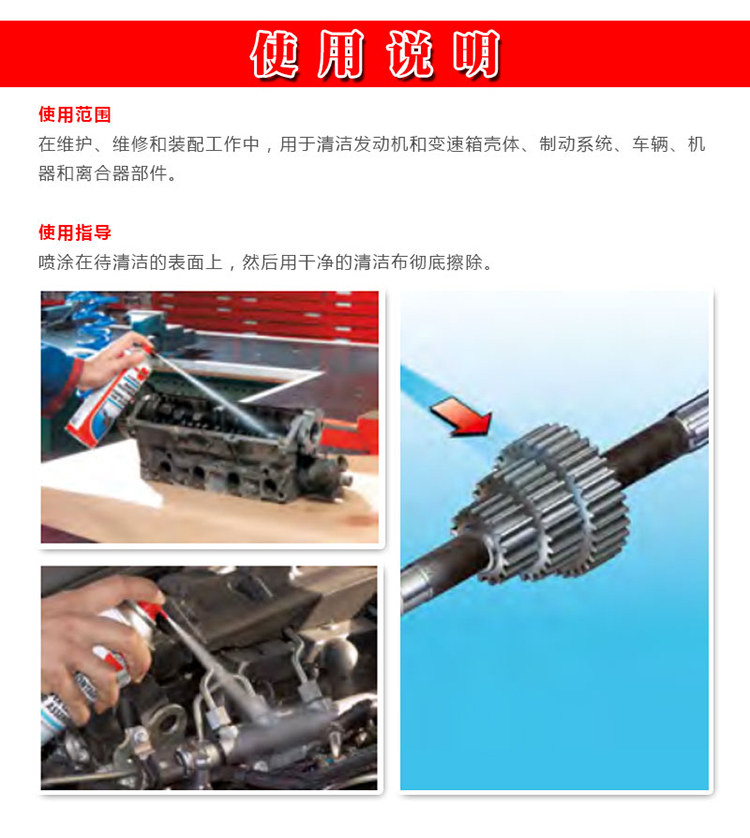 使用说明

使用范围
在维护、维修和装配工作中，用于清洁发动机和变速箱壳体、制动系统、车辆、机器和离合器部件。

使用指导
喷涂在待清洁的表面上，然后用干净的清洁布彻底擦除。