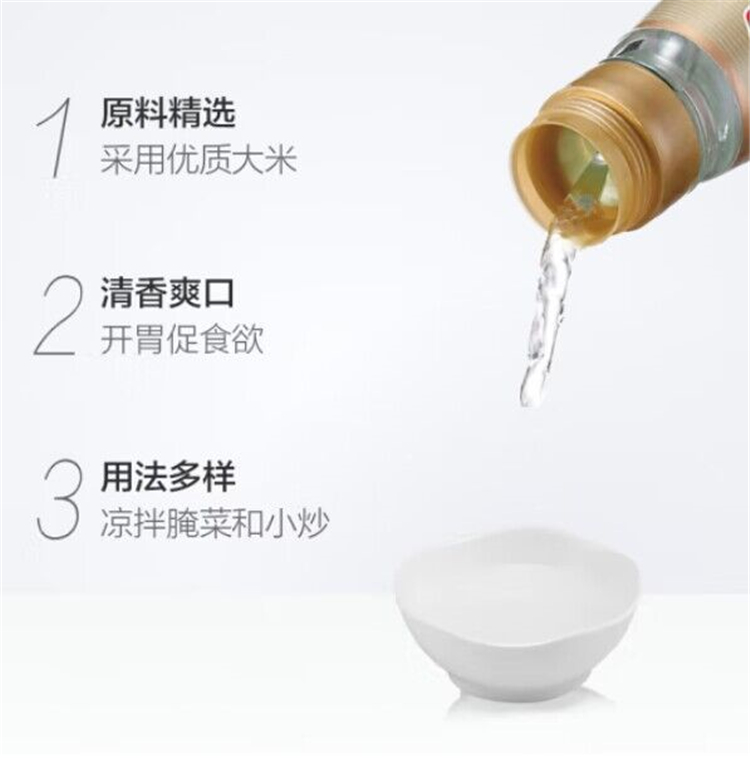 1 原料精选
采用优质大米

2 清香爽口
开胃促食欲

3 用法多样
凉拌腌菜和小炒