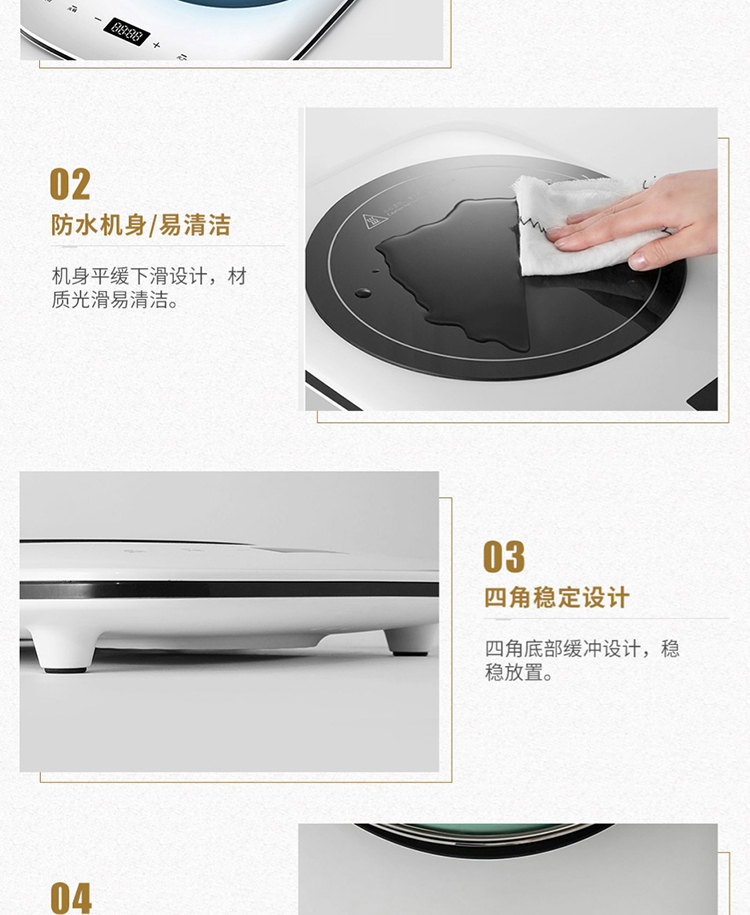 02
防水机身/易清洁

机身平缓下滑设计，材质光滑易清洁。

03
四角稳定设计

四角底部缓冲设计，稳稳放置。

04