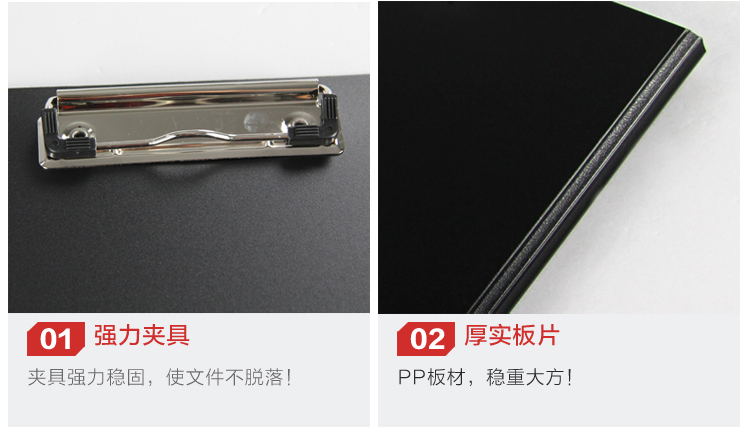 01 强力夹具

夹具强力稳固，使文件不脱落！

02 厚实板片

PP板材，稳重大方！