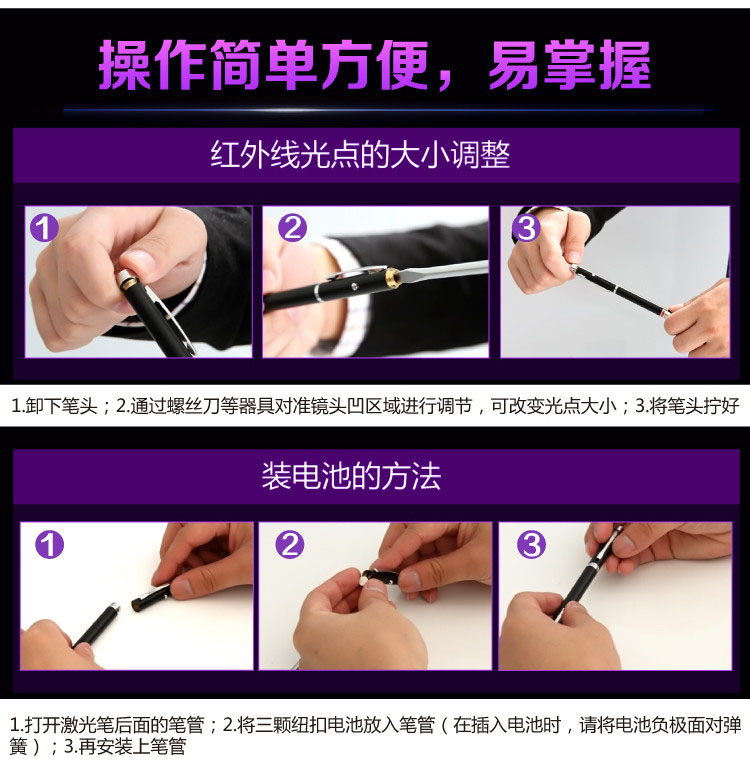 操作简单方便，易掌握

红外线光点的大小调整

1

2

3

1.卸下笔头；2.通过螺丝刀等器具对准镜头凹区域进行调节，可改变光点大小；3.将笔头拧好

装电池的方法

1

2

3

1.打开激光笔后面的笔管；2.将三颗纽扣电池放入笔管（在插入电池时，请将电池负极面对弹簧）；3.再安装上笔管