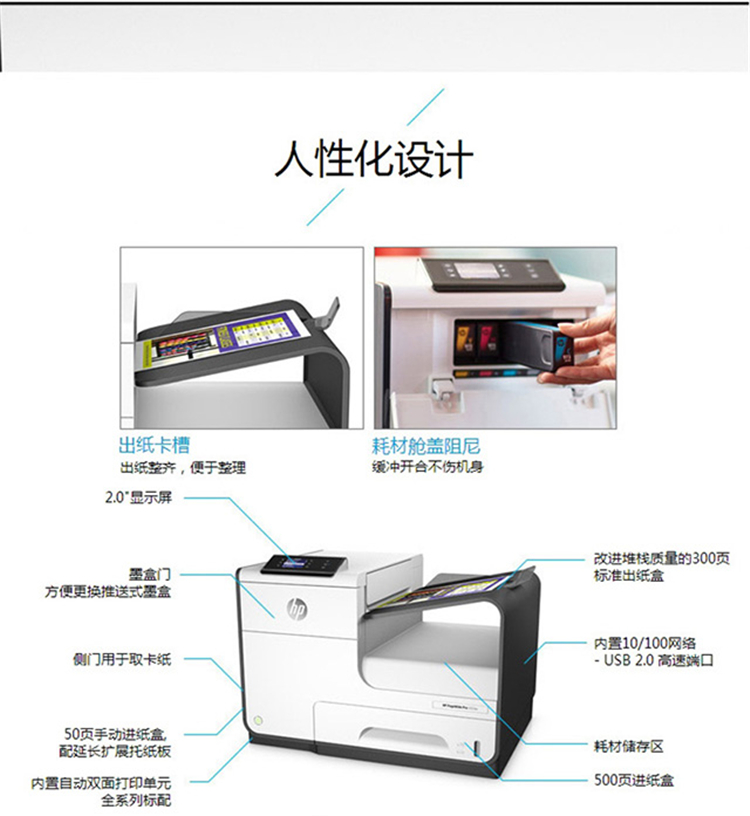 人性化设计

出纸卡槽
出纸整齐，便于整理

耗材舱盖阻尼
缓冲开合不伤机身

2.0"显示屏

墨盒门
方便更换推送式墨盒

侧门用于取卡纸

50页手动进纸盒，
配延长扩展托纸板

内置自动双面打印单元
全系列标配

改进堆栈质量的300页
标准出纸盒

内置10/100网络
- USB 2.0 高速端口

耗材储存区

500页进纸盒

hp