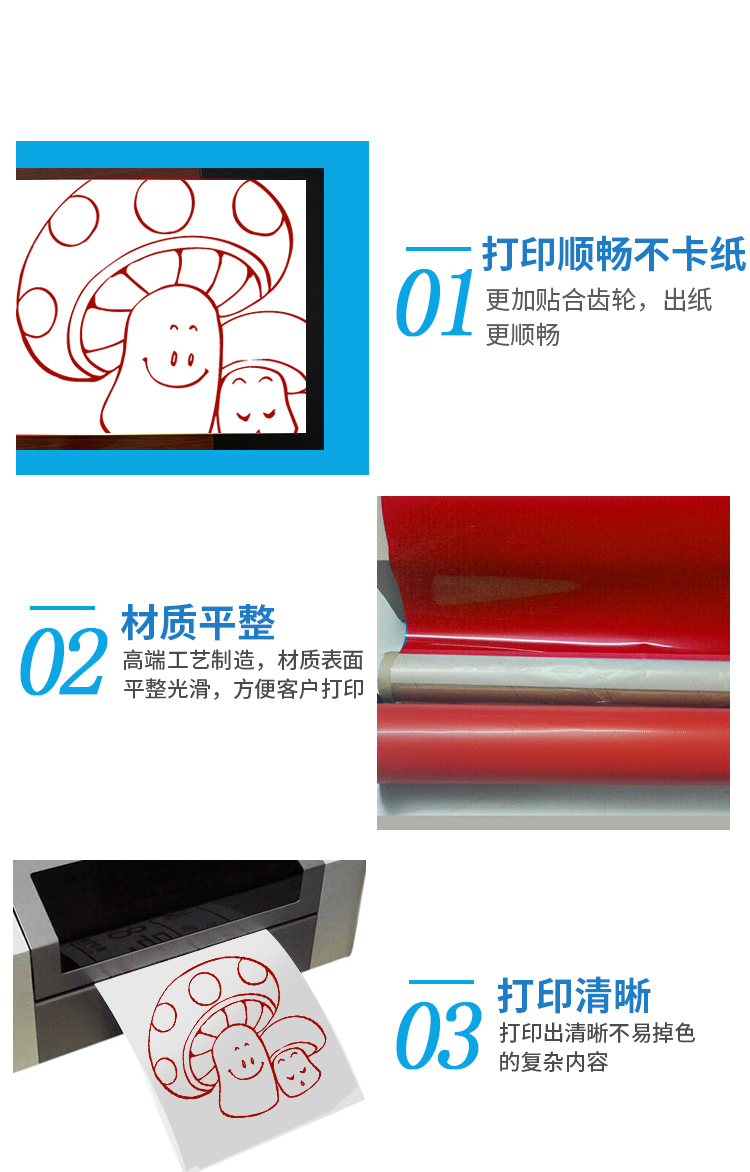 01
打印顺畅不卡纸
更加贴合齿轮，出纸更顺畅

02
材质平整
高端工艺制造，材质表面平整光滑，方便客户打印

03
打印清晰
打印出清晰不易掉色的复杂内容