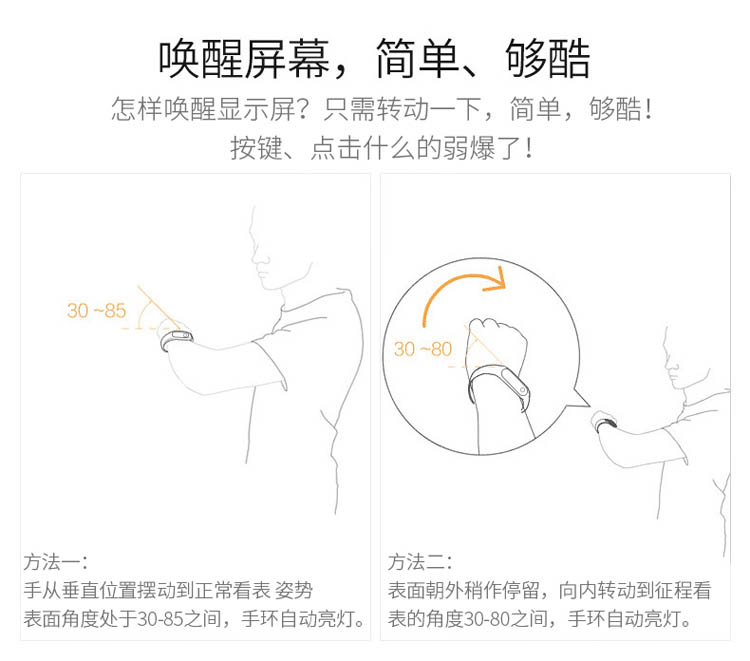 唤醒屏幕，简单、够酷

怎样唤醒显示屏？只需转动一下，简单，够酷！
按键、点击什么的弱爆了！

30 ~85

方法一：
手从垂直位置摆动到正常看表 姿势
表面角度处于30-85之间，手环自动亮灯。

30 ~80

方法二：
表面朝外稍作停留，向内转动到征程看表的角度30-80之间，手环自动亮灯。