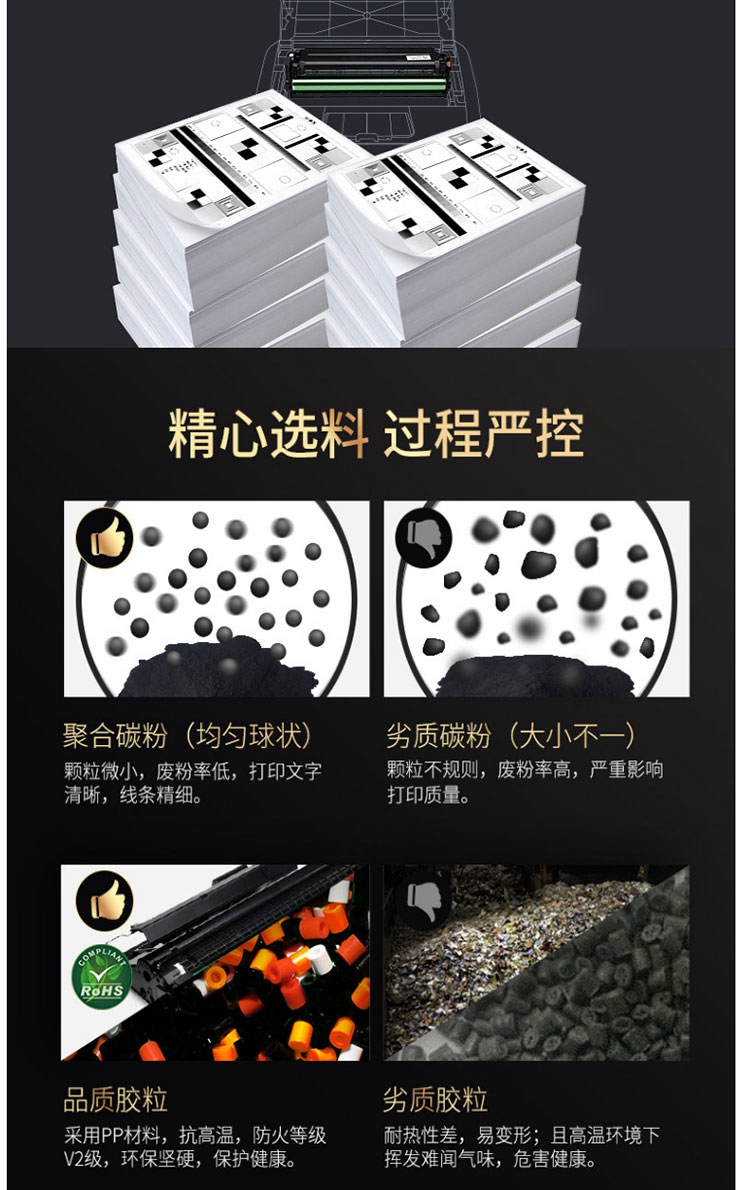 精心选料 过程严控

聚合碳粉（均匀球状）
颗粒微小，废粉率低，打印文字清晰，线条精细。

劣质碳粉（大小不一）
颗粒不规则，废粉率高，严重影响打印质量。

COMPLIANT
RoHS

品质胶粒
采用PP材料，抗高温，防火等级V2级，环保坚硬，保护健康。

劣质胶粒
耐热性差，易变形；且高温环境下挥发难闻气味，危害健康。