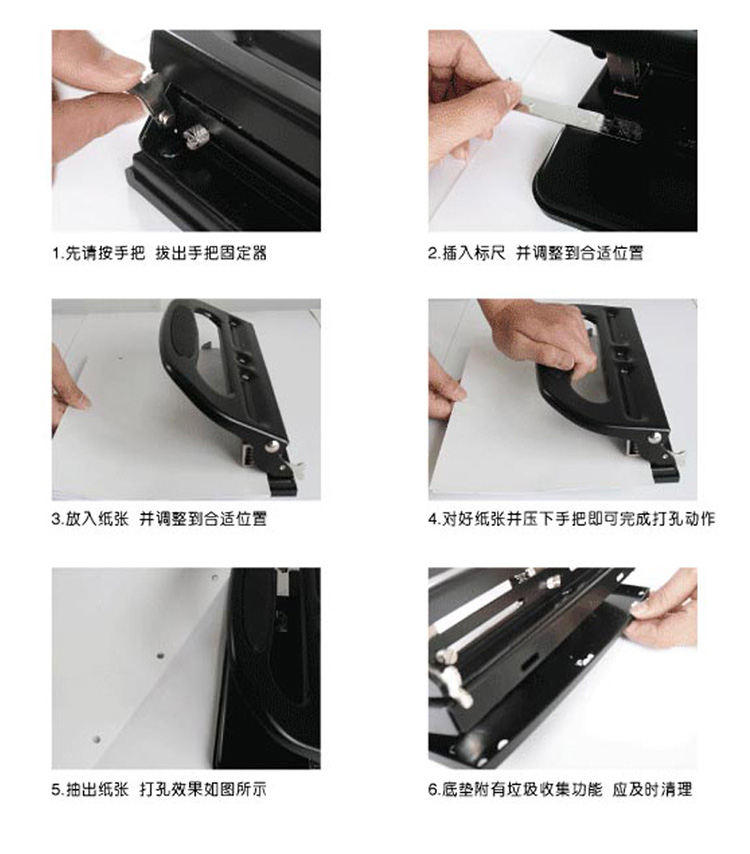 1.先请按手把 拔出手把固定器

2.插入标尺 并调整到合适位置

3.放入纸张 并调整到合适位置

4.对好纸张并压下手把即可完成打孔动作

5.抽出纸张 打孔效果如图所示

6.底垫附有垃圾收集功能 应及时清理