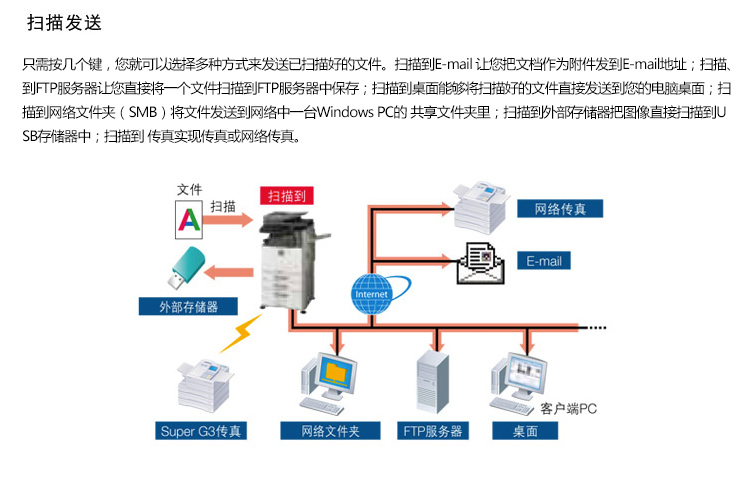 扫描发送

只需按几个键，您就可以选择多种方式来发送已扫描好的文件。扫描到E-mail 让您把文档作为附件发到E-mail地址；扫描、到FTP服务器让您直接将一个文件扫描到FTP服务器中保存；扫描到桌面能够将扫描好的文件直接发送到您的电脑桌面；扫描到网络文件夹（SMB）将文件发送到网络中一台Windows PC的 共享文件夹里；扫描到外部存储器把图像直接扫描到USB存储器中；扫描到 传真实现传真或网络传真。

文件

A

扫描

扫描到

外部存储器

Internet

网络传真

E-mail

Super G3传真

网络文件夹

FTP服务器

客户端PC

桌面