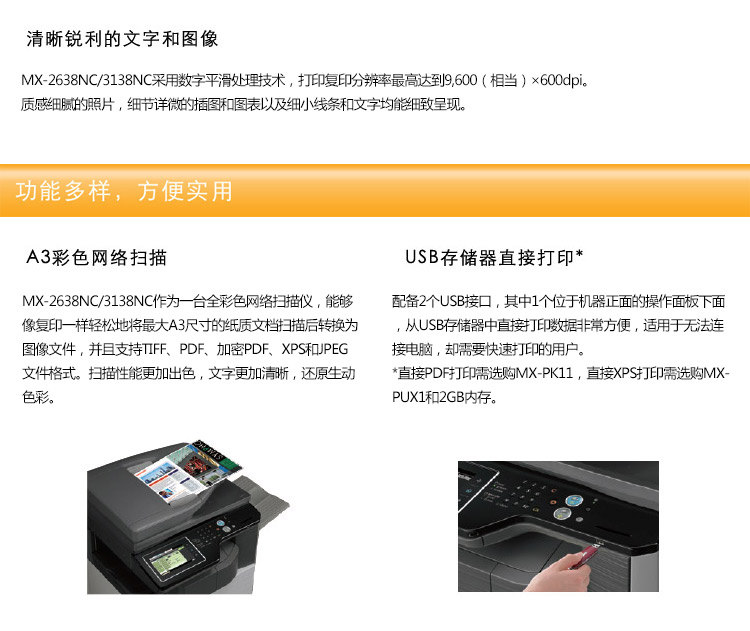 清晰锐利的文字和图像

MX-2638NC/3138NC采用数字平滑处理技术，打印复印分辨率最高达到9,600（相当）×600dpi。质感细腻的照片，细节详微的插图和图表以及细小线条和文字均能细致呈现。

功能多样，方便实用

A3彩色网络扫描

MX-2638NC/3138NC作为一台全彩色网络扫描仪，能够像复印一样轻松地将最大A3尺寸的纸质文档扫描后转换为图像文件，并且支持TIFF、PDF、加密PDF、XPS和JPEG文件格式。扫描性能更加出色，文字更加清晰，还原生动色彩。

USB存储器直接打印*

配备2个USB接口，其中1个位于机器正面的操作面板下面，从USB存储器中直接打印数据非常方便，适用于无法连接电脑，却需要快速打印的用户。

*直接PDF打印需选购MX-PK11，直接XPS打印需选购MX-PUX1和2GB内存。