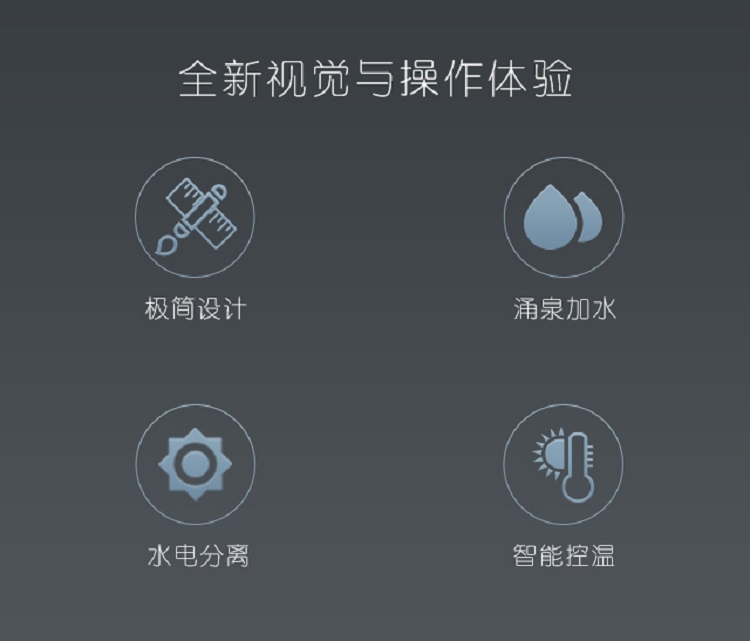 全新视觉与操作体验

极简设计

涌泉加水

水电分离

智能控温