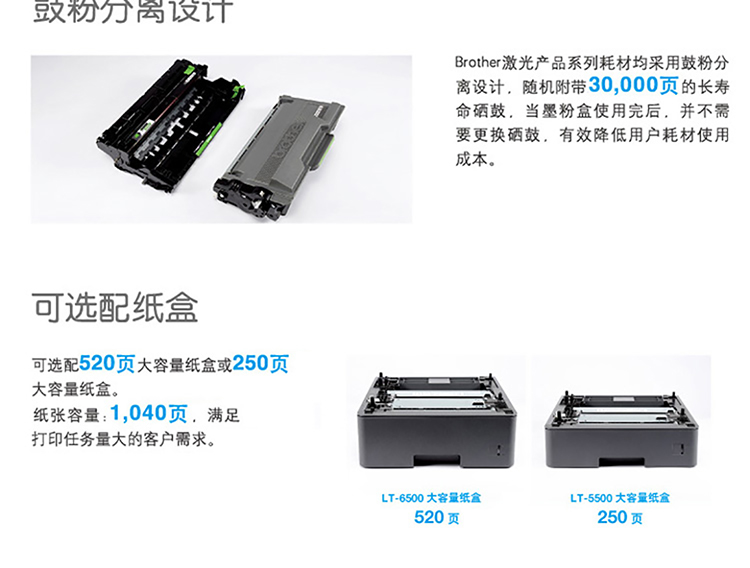 鼓粉分离设计

Brother激光产品系列耗材均采用鼓粉分离设计，随机附带30,000页的长寿命硒鼓，当墨粉盒使用完后，并不需要更换硒鼓，有效降低用户耗材使用成本。

可选配纸盒

可选配520页大容量纸盒或250页大容量纸盒。
纸张容量：1,040页，满足打印任务量大的客户需求。

LT-6500 大容量纸盒
520 页

LT-5500 大容量纸盒
250 页