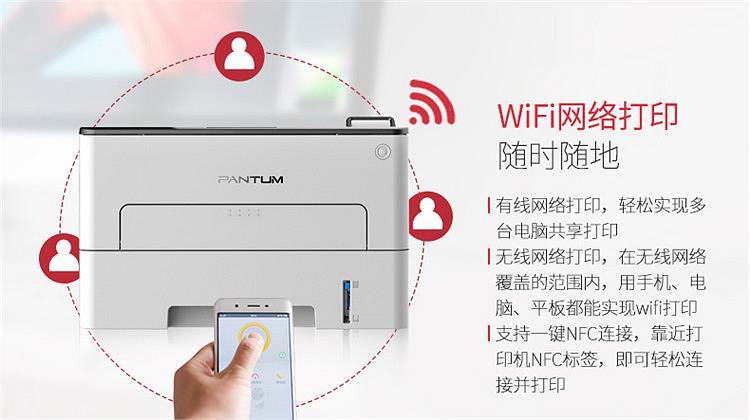 PANTUM

WiFi网络打印
随时随地

有线网络打印，轻松实现多台电脑共享打印

无线网络打印，在无线网络覆盖的范围内，用手机、电脑、平板都能实现wifi打印

支持一键NFC连接，靠近打印机NFC标签，即可轻松连接并打印