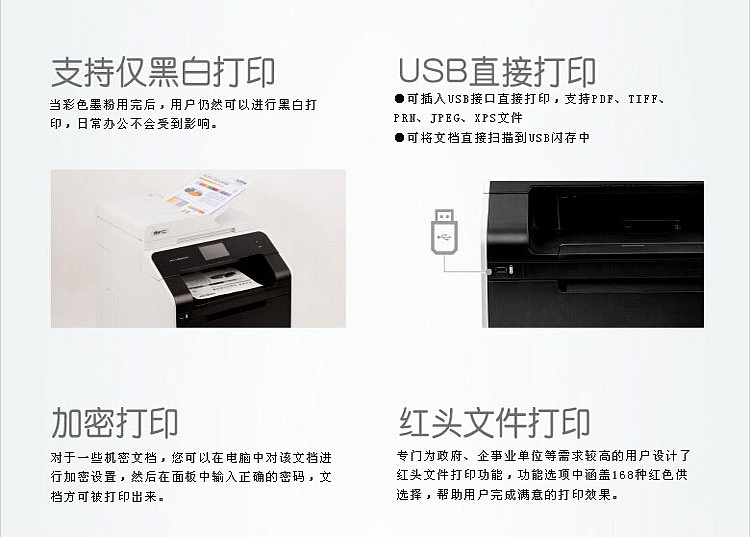 支持仅黑白打印

当彩色墨粉用完后，用户仍然可以进行黑白打印，日常办公不会受到影响。

USB直接打印

●可插入USB接口直接打印，支持PDF、TIFF、PRN、JPEG、XPS文件

●可将文档直接扫描到USB闪存中

加密打印

对于一些机密文档，您可以在电脑中对该文档进行加密设置，然后在面板中输入正确的密码，文档方可被打印出来。

红头文件打印

专门为政府、企事业单位等需求较高的用户设计了红头文件打印功能，功能选项中涵盖168种红色供选择，帮助用户完成满意的打印效果。