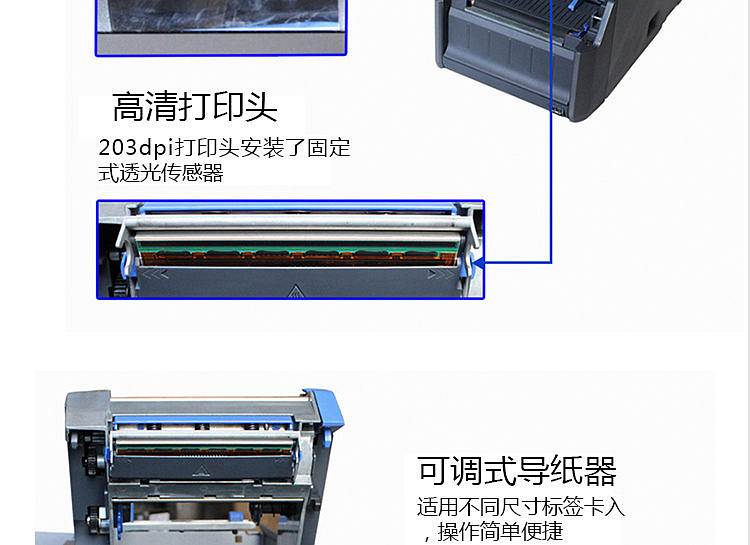 高清打印头

203dpi打印头安装了固定式透光传感器

可调式导纸器

适用不同尺寸标签卡入，操作简单便捷