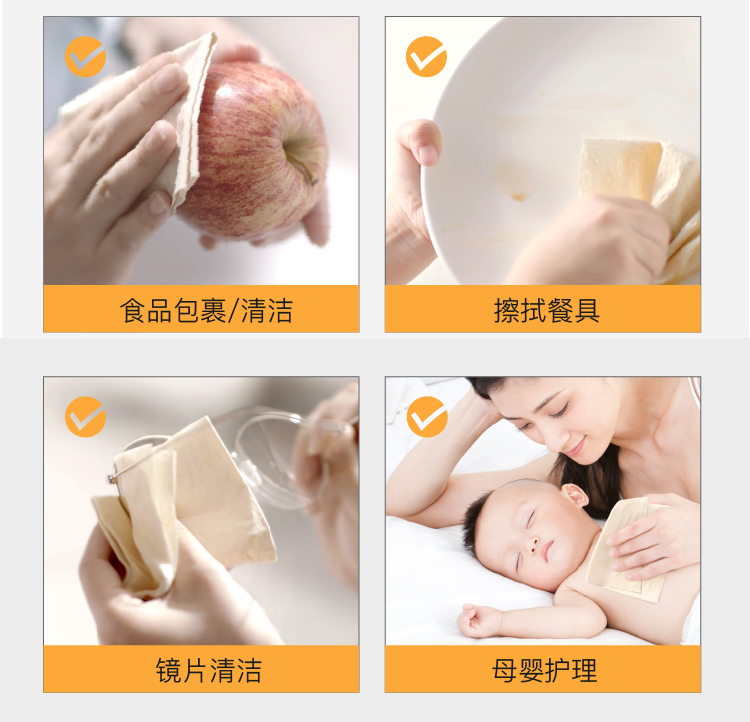 食品包裹/清洁

擦拭餐具

镜片清洁

母婴护理