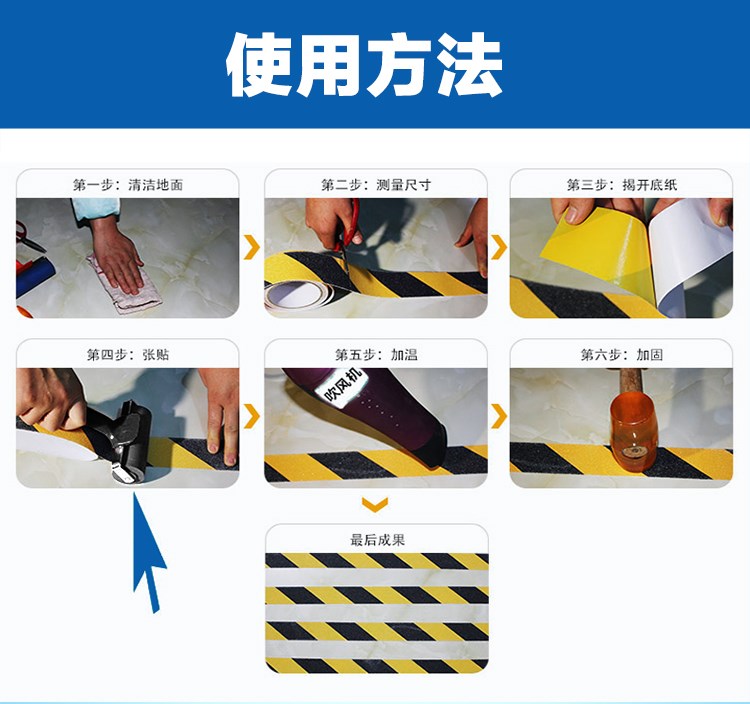 使用方法

第一步：清洁地面

第二步：测量尺寸

第三步：揭开底纸

第四步：张贴

第五步：加温

吹风机

第六步：加固

最后成果