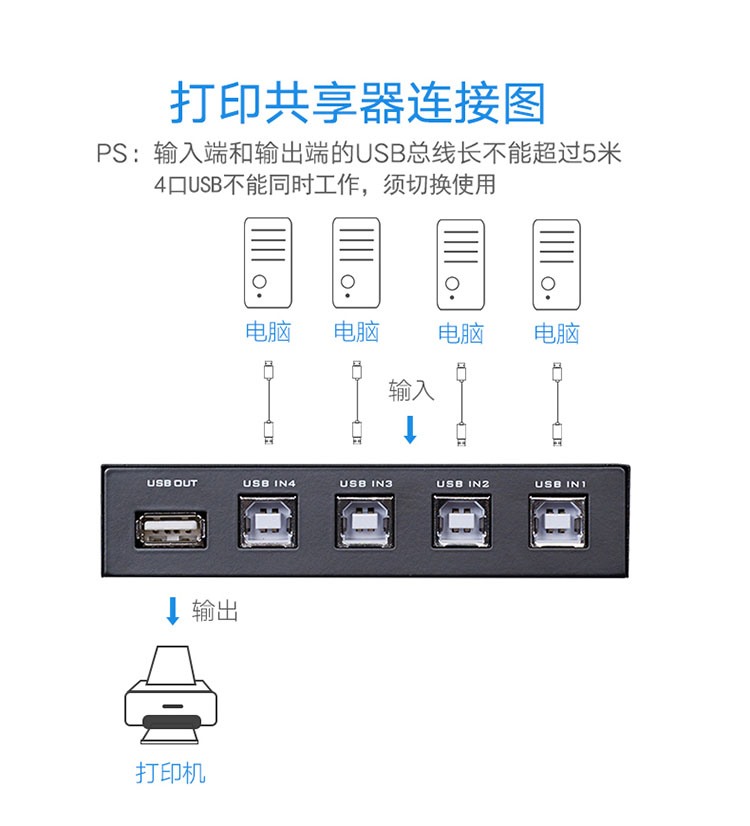 打印共享器连接图

PS：输入端和输出端的USB总线长不能超过5米
4口USB不能同时工作，须切换使用

电脑 电脑 电脑 电脑

输入

USB OUT
USB IN4
USB IN3
USB IN2
USB IN1

输出

打印机