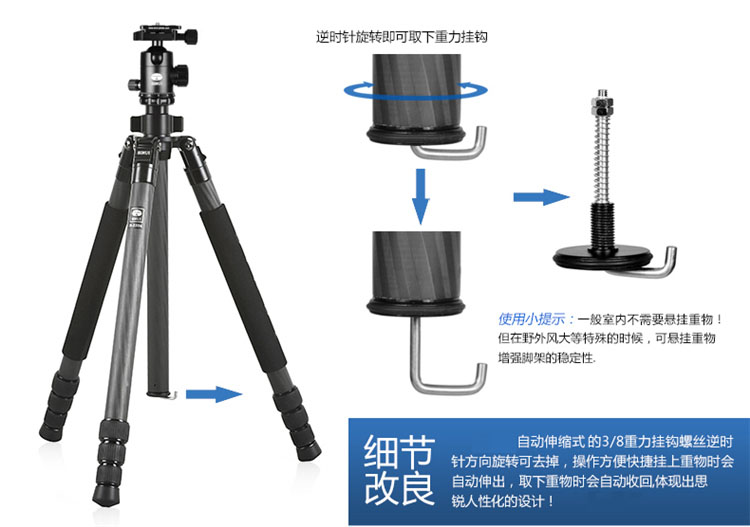 逆时针旋转即可取下重力挂钩

使用小提示：一般室内不需要悬挂重物！但在野外风大等特殊的时候，可悬挂重物增强脚架的稳定性.

细节改良

自动伸缩式 的3/8重力挂钩螺丝逆时针方向旋转可去掉，操作方便快捷挂上重物时会自动伸出，取下重物时会自动收回,体现出思锐人性化的设计！