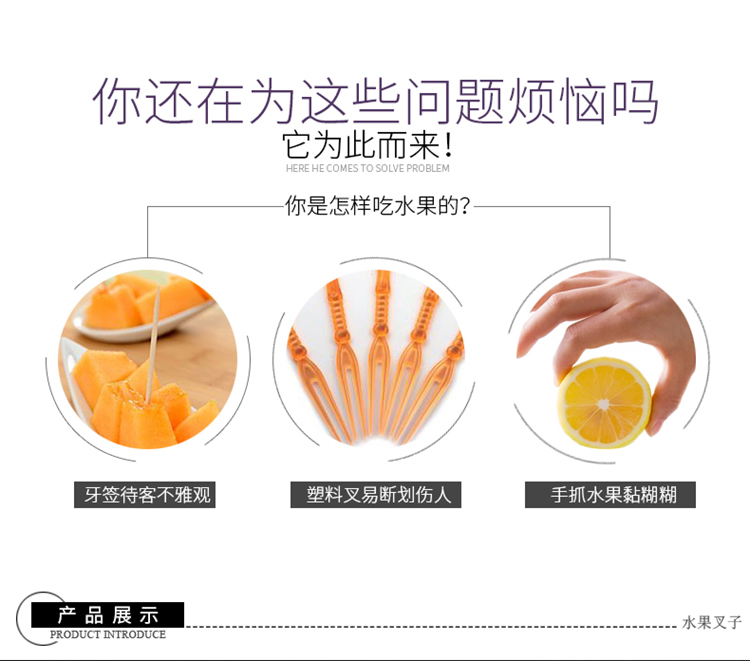 你还在为这些问题烦恼吗
它为此而来!
HERE HE COMES TO SOLVE PROBLEM

你是怎样吃水果的?

牙签待客不雅观

塑料叉易断划伤人

手抓水果黏糊糊

产品展示
PRODUCT INTRODUCE

水果叉子