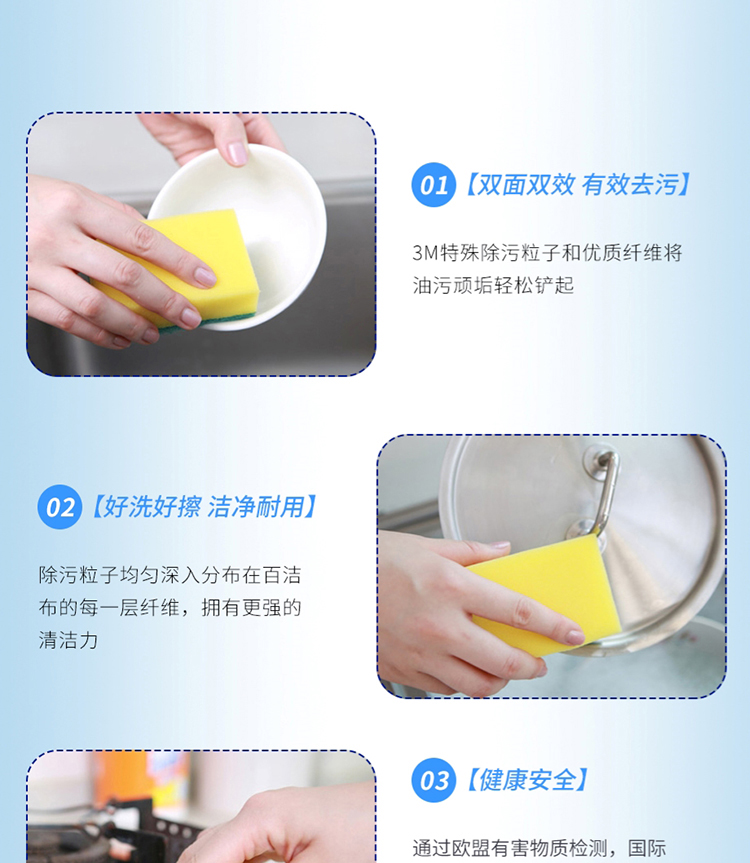 01【双面双效 有效去污】

3M特殊除污粒子和优质纤维将油污顽垢轻松铲起

02【好洗好擦 洁净耐用】

除污粒子均匀深入分布在百洁布的每一层纤维，拥有更强的清洁力

03【健康安全】

通过欧盟有害物质检测，国际