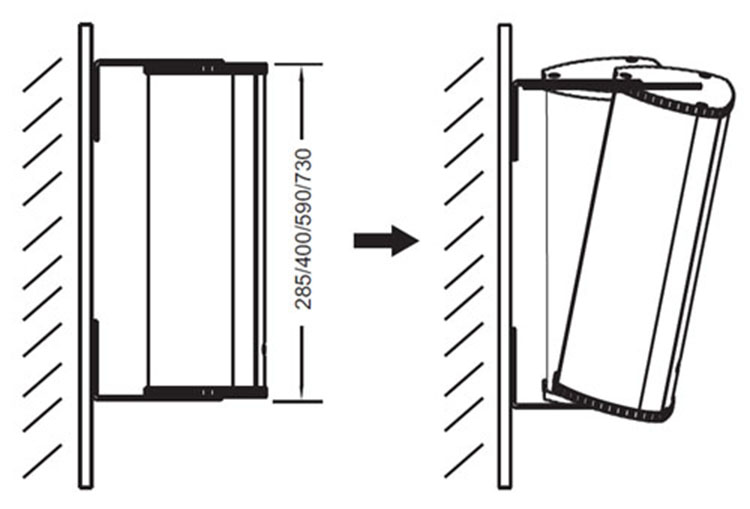 285/400/590/730