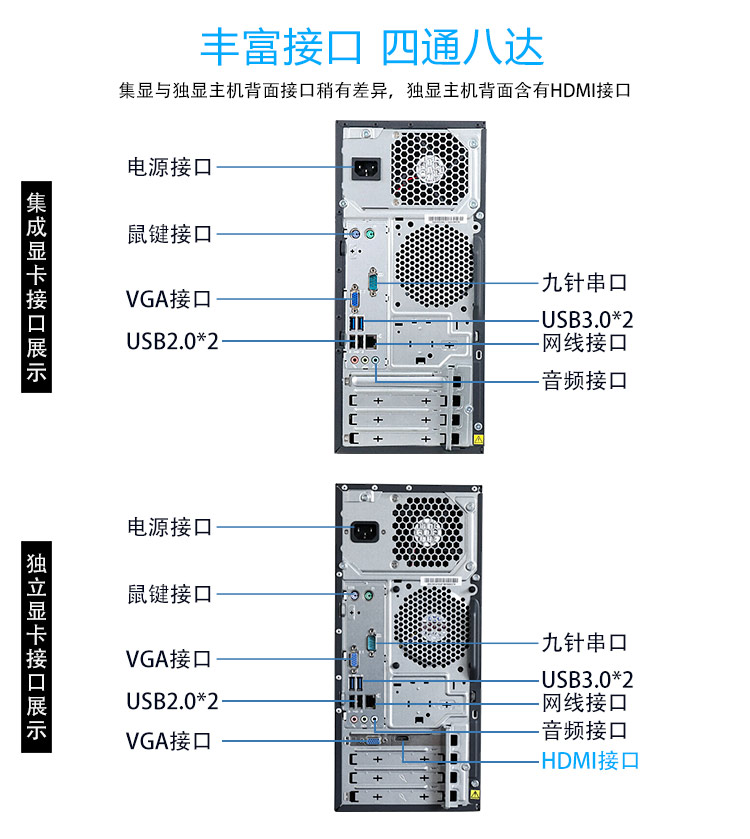 丰富接口 四通八达

集显与独显主机背面接口稍有差异，独显主机背面含有HDMI接口

集成显卡接口展示

电源接口

鼠键接口

VGA接口

USB2.0*2

九针串口

USB3.0*2

网线接口

音频接口

独立显卡接口展示

电源接口

鼠键接口

VGA接口

USB2.0*2

VGA接口

九针串口

USB3.0*2

网线接口

音频接口

HDMI接口