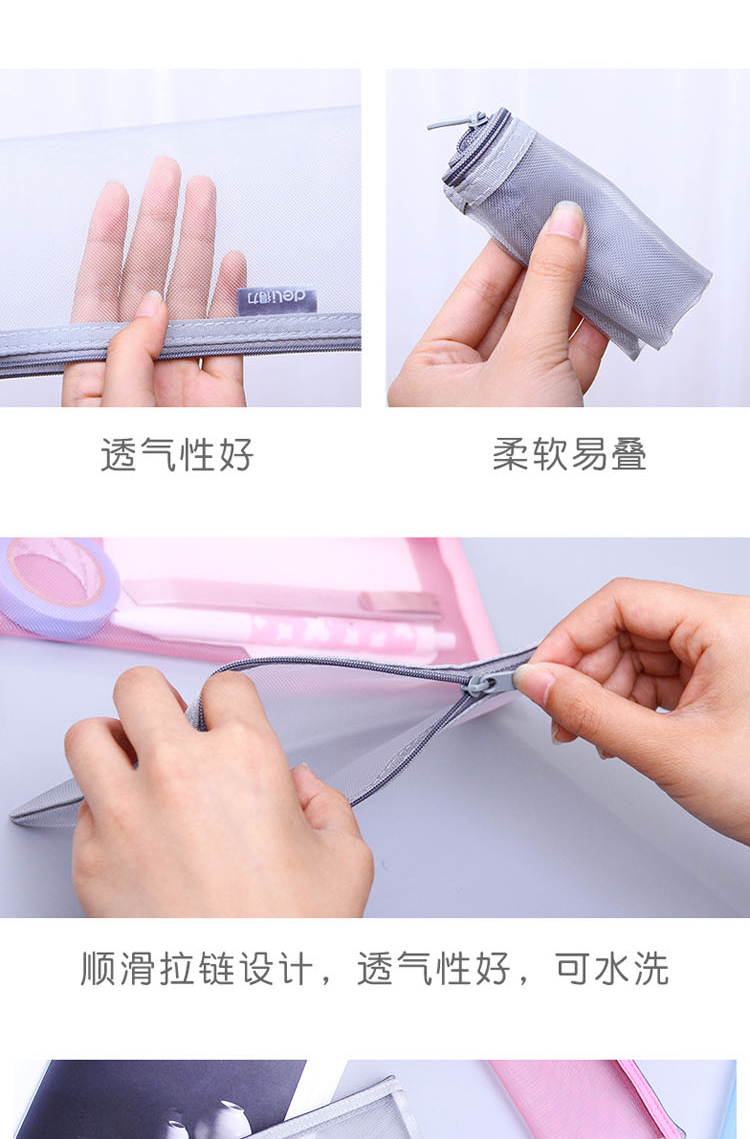 deli得力

透气性好

柔软易叠

顺滑拉链设计，透气性好，可水洗