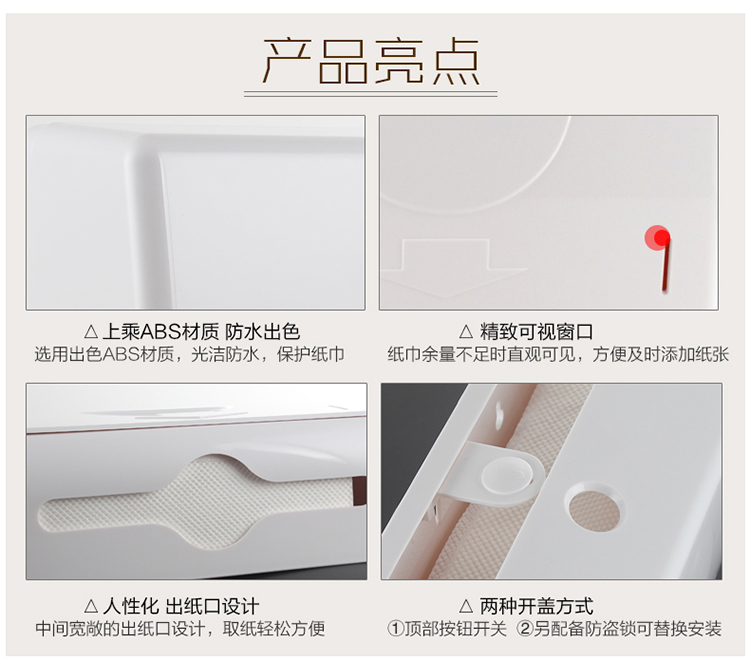 产品亮点

△ 上乘ABS材质 防水出色
选用出色ABS材质，光洁防水，保护纸巾

△ 精致可视窗口
纸巾余量不足时直观可见，方便及时添加纸张

△ 人性化 出纸口设计
中间宽敞的出纸口设计，取纸轻松方便

△ 两种开盖方式
①顶部按钮开关 ②另配备防盗锁可替换安装