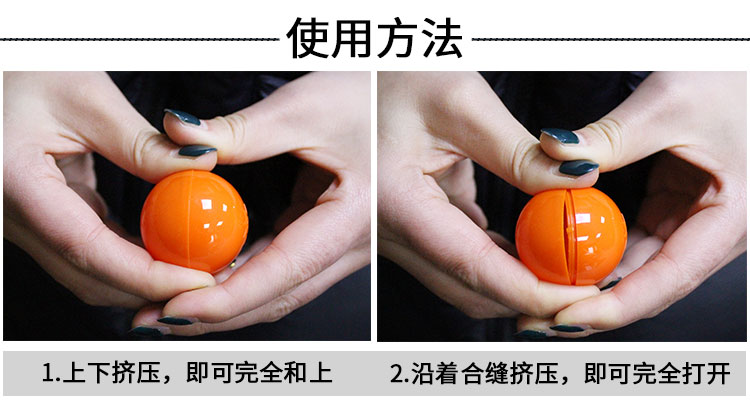 使用方法

1.上下挤压，即可完全和上

2.沿着合缝挤压，即可完全打开