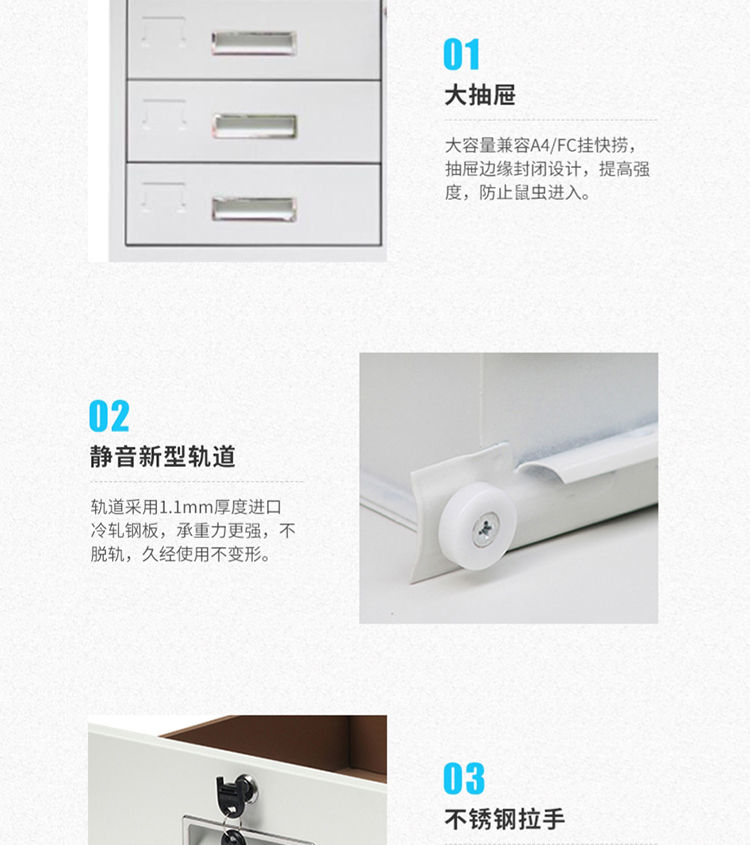 01

大抽屉

大容量兼容A4/FC挂快捞，抽屉边缘封闭设计，提高强度，防止鼠虫进入。

02

静音新型轨道

轨道采用1.1mm厚度进口冷轧钢板，承重力更强，不脱轨，久经使用不变形。

03

不锈钢拉手